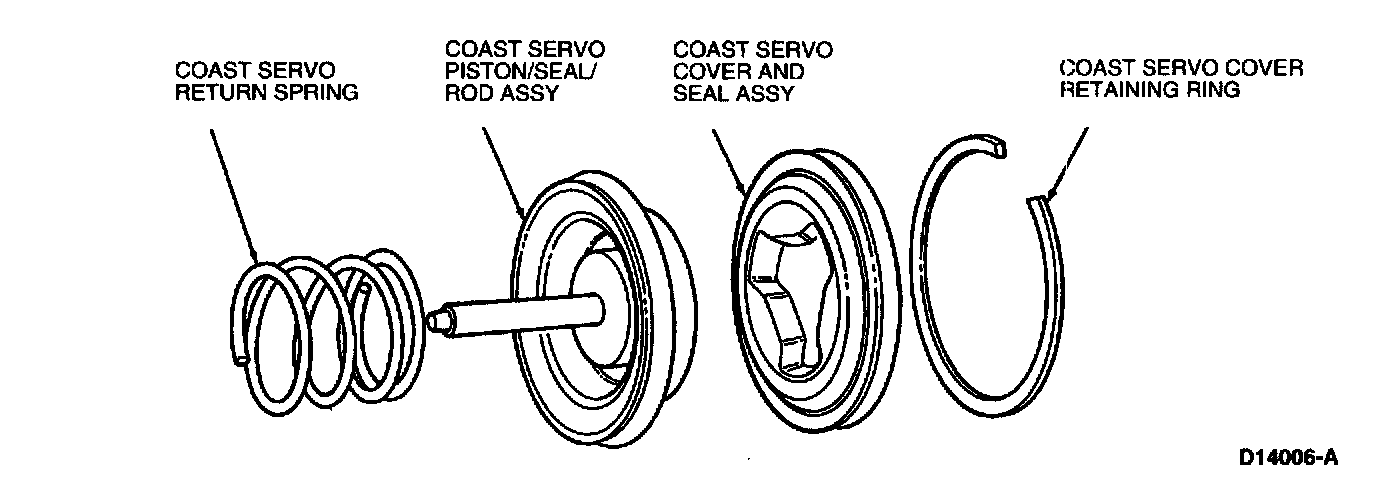 COAST SERVO RETURN SPRING

COAST SERVO PISTON/SEAL/ ROD ASSY

COAST SERVO COVER AND SEAL ASSY

COAST SERVO COVER RETAINING RING

D14006-A