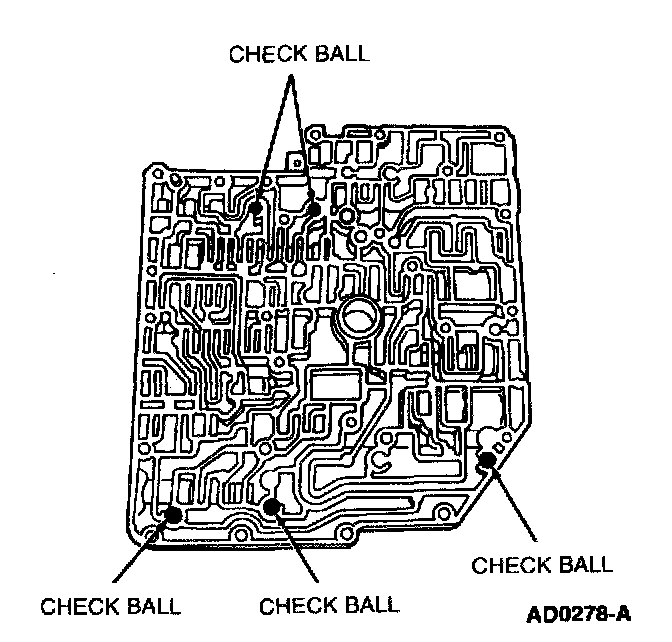 CHECK BALL

CHECK BALL

CHECK BALL

CHECK BALL

AD0278-A