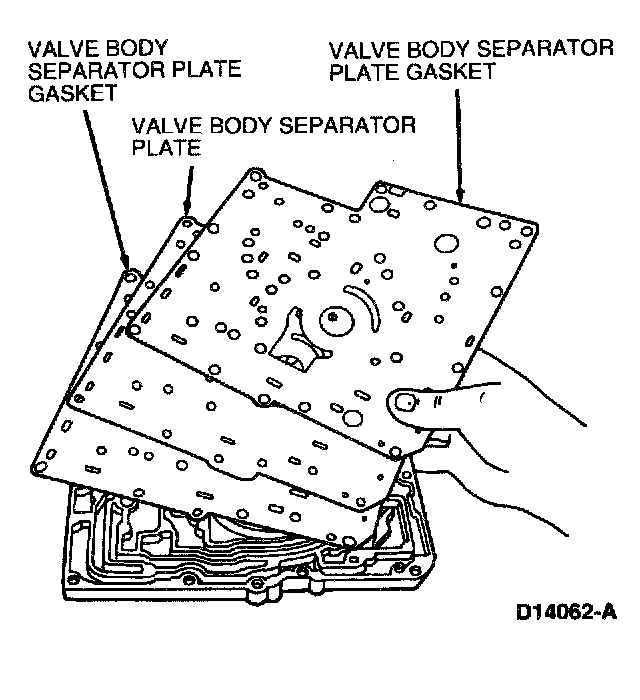 VALVE BODY SEPARATOR PLATE GASKET

VALVE BODY SEPARATOR PLATE

VALVE BODY SEPARATOR PLATE GASKET

D14062-A