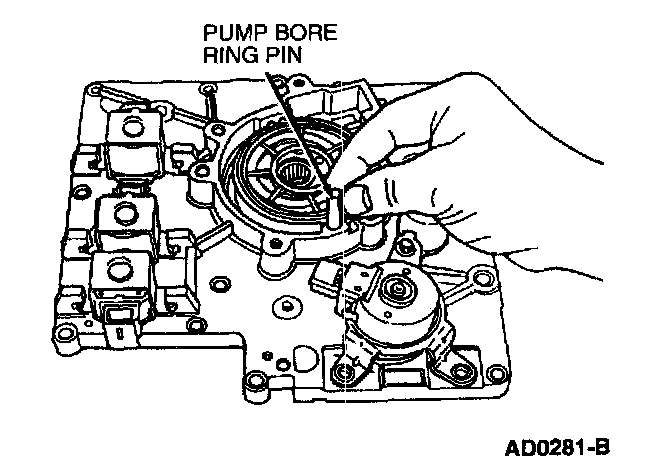 PUMP BORE
RING PIN

AD0281-B