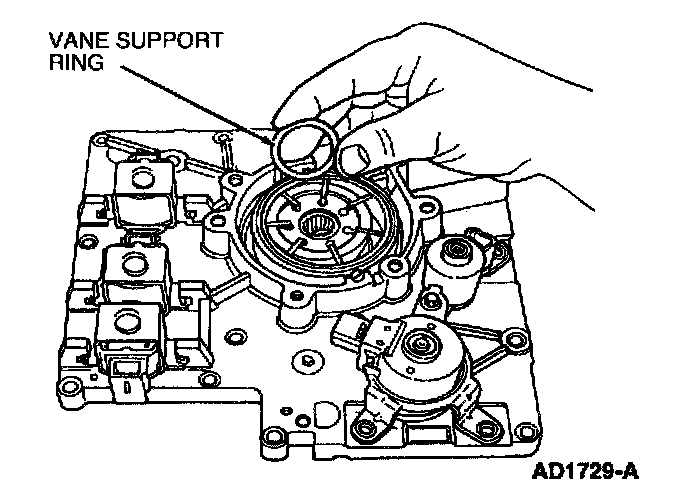 VANE SUPPORT RING

AD1729-A