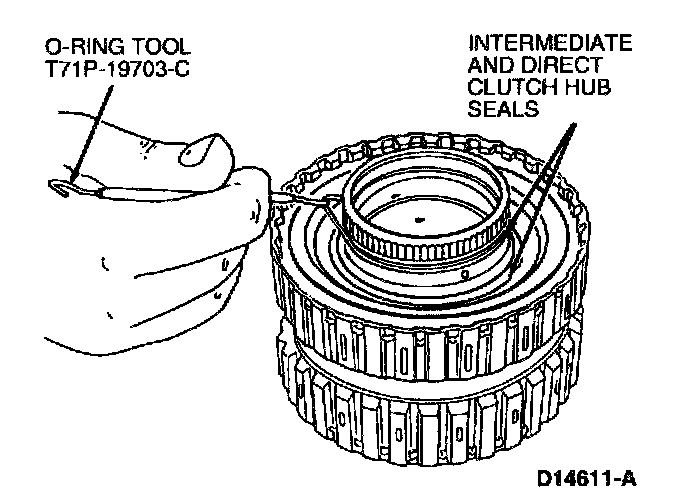 O-RING TOOL
T71P-19703-C

INTERMEDIATE
AND DIRECT
CLUTCH HUB
SEALS

D14611-A