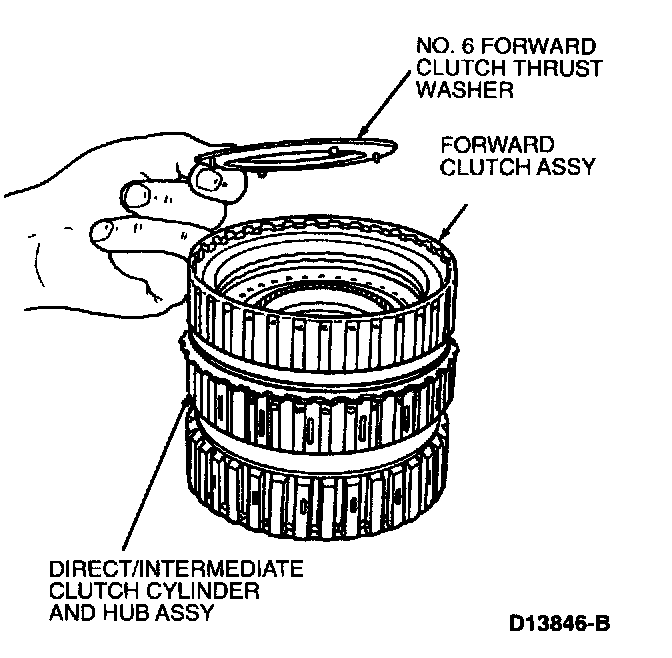 NO. 6 FORWARD CLUTCH THRUST WASHER

FORWARD CLUTCH ASSY

DIRECT/INTERMEDIATE CLUTCH CYLINDER AND HUB ASSY

D13846-B