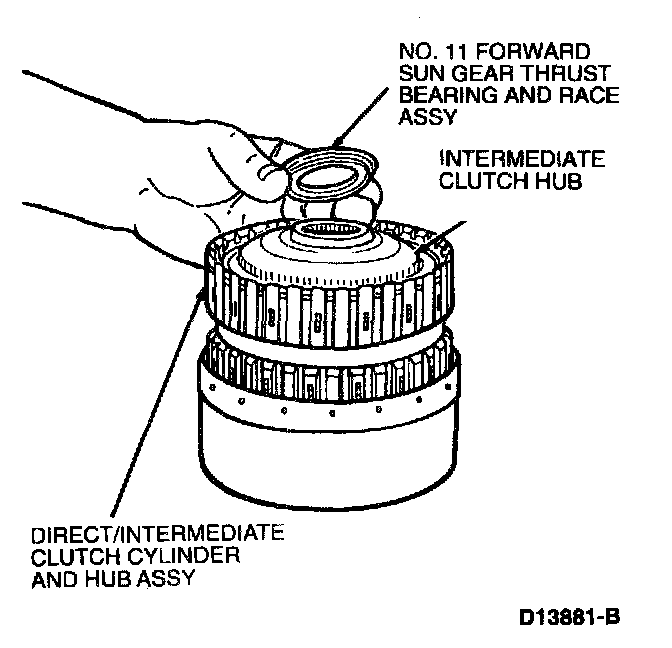 NO. 11 FORWARD SUN GEAR THRUST BEARING AND RACE ASSY

INTERMEDIATE CLUTCH HUB

DIRECT/INTERMEDIATE CLUTCH CYLINDER AND HUB ASSY

D13881-B