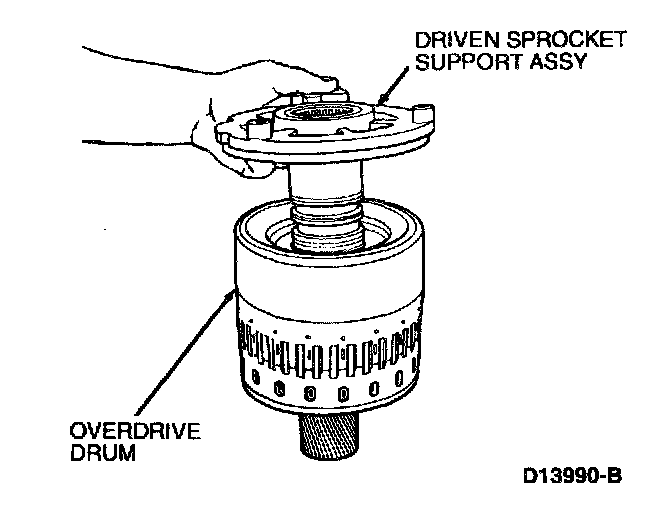 DRIVEN SPROCKET SUPPORT ASSY

OVERDRIVE DRUM

D13990-B