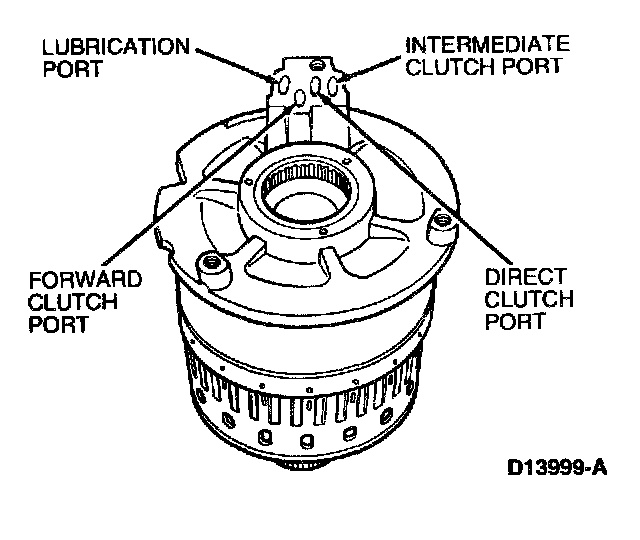 LUBRICATION PORT

INTERMEDIATE CLUTCH PORT

FORWARD CLUTCH PORT

DIRECT CLUTCH PORT

D13999-A