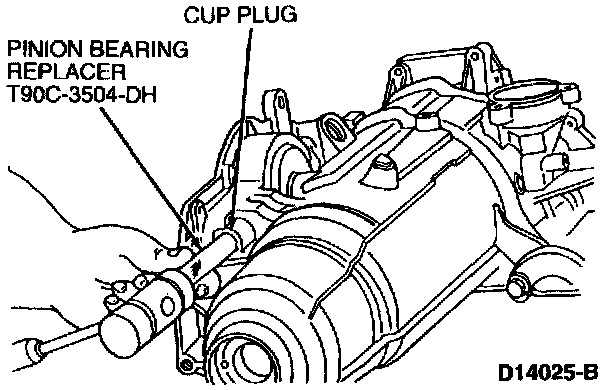 CUP PLUG

PINION BEARING REPLACER T90C-3504-DH

D14025-B