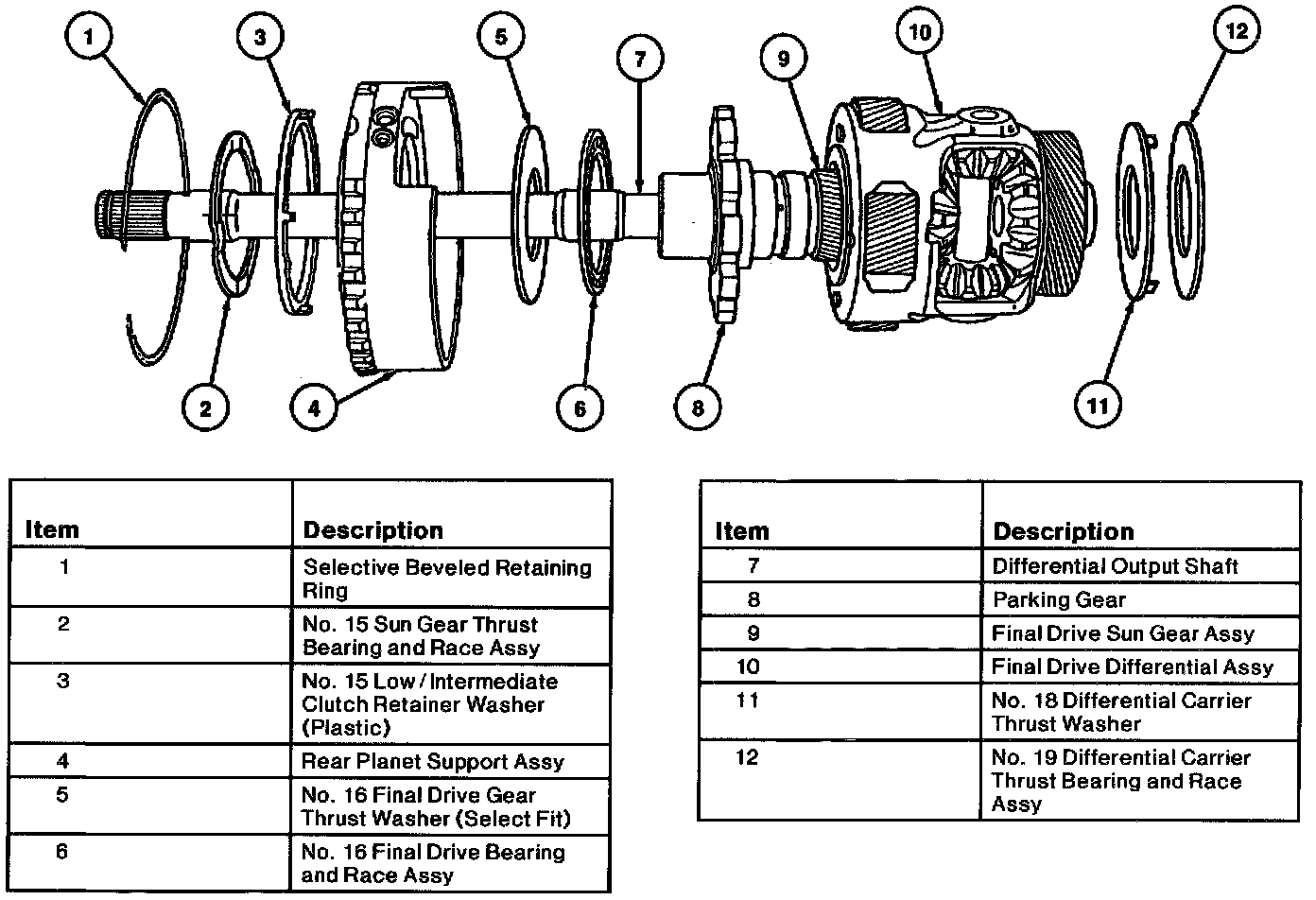 1
3
5
7
9
10
12
2
4
6
8
11

| Item | Description |
|---|---|
| 1 | Selective Beveled Retaining Ring |
| 2 | No. 15 Sun Gear Thrust Bearing and Race Assy |
| 3 | No. 15 Low / Intermediate Clutch Retainer Washer (Plastic) |
| 4 | Rear Planet Support Assy |
| 5 | No. 16 Final Drive Gear Thrust Washer (Select Fit) |
| 6 | No. 16 Final Drive Bearing and Race Assy |

| Item | Description |
|---|---|
| 7 | Differential Output Shaft |
| 8 | Parking Gear |
| 9 | Final Drive Sun Gear Assy |
| 10 | Final Drive Differential Assy |
| 11 | No. 18 Differential Carrier Thrust Washer |
| 12 | No. 19 Differential Carrier Thrust Bearing and Race Assy |