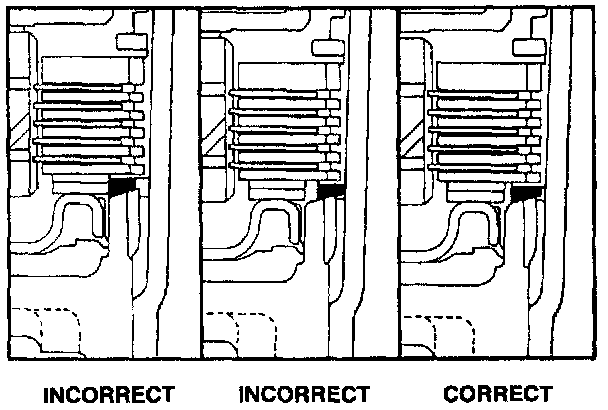 INCORRECT INCORRECT CORRECT