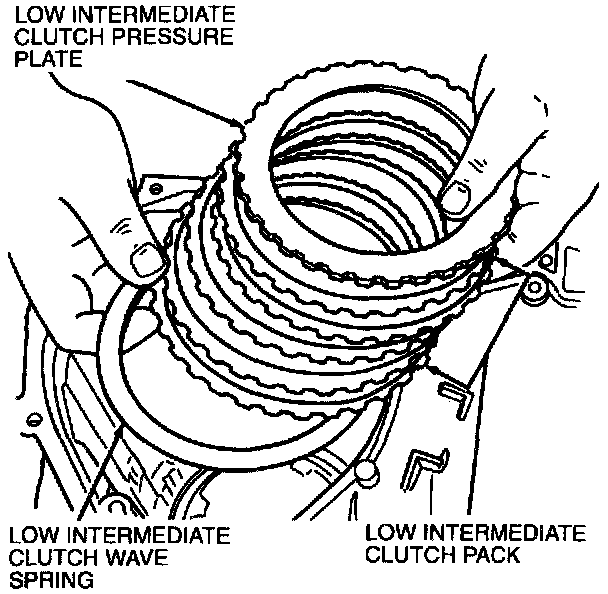 LOW INTERMEDIATE CLUTCH PRESSURE PLATE

LOW INTERMEDIATE CLUTCH WAVE SPRING

LOW INTERMEDIATE CLUTCH PACK