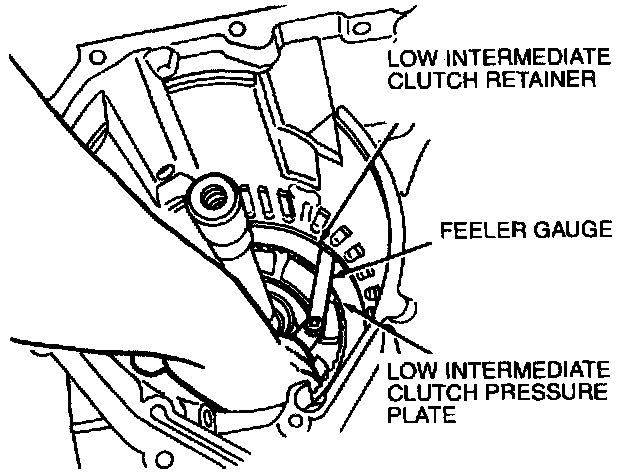 LOW INTERMEDIATE CLUTCH RETAINER

FEELER GAUGE

LOW INTERMEDIATE CLUTCH PRESSURE PLATE