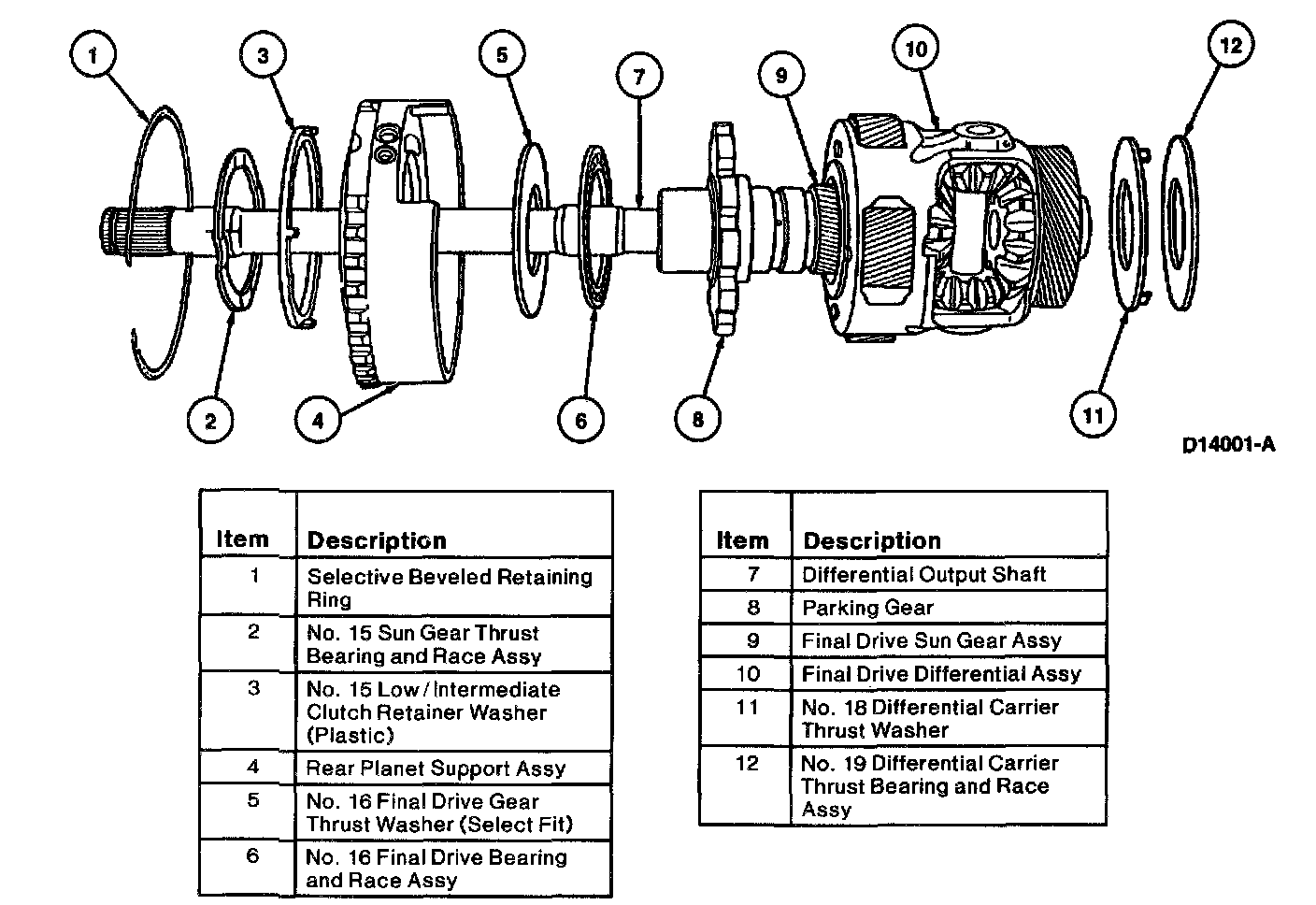 1
3
5
7
9
10
12
2
4
6
8
11

D14001-A

| Item | Description |
|---|---|
| 1 | Selective Beveled Retaining Ring |
| 2 | No. 15 Sun Gear Thrust Bearing and Race Assy |
| 3 | No. 15 Low / Intermediate Clutch Retainer Washer (Plastic) |
| 4 | Rear Planet Support Assy |
| 5 | No. 16 Final Drive Gear Thrust Washer (Select Fit) |
| 6 | No. 16 Final Drive Bearing and Race Assy |

| Item | Description |
|---|---|
| 7 | Differential Output Shaft |
| 8 | Parking Gear |
| 9 | Final Drive Sun Gear Assy |
| 10 | Final Drive Differential Assy |
| 11 | No. 18 Differential Carrier Thrust Washer |
| 12 | No. 19 Differential Carrier Thrust Bearing and Race Assy |