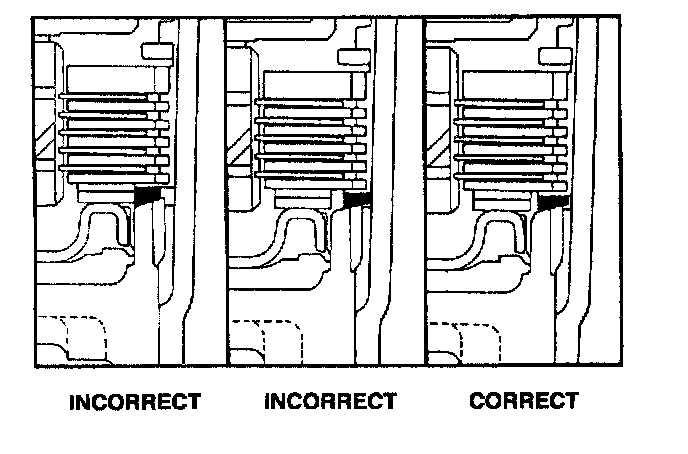 INCORRECT INCORRECT CORRECT