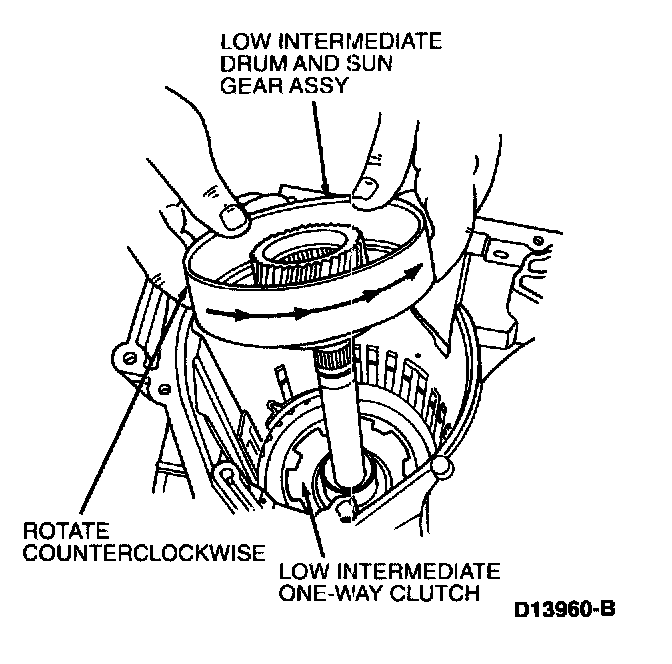 LOW INTERMEDIATE DRUM AND SUN GEAR ASSY

ROTATE COUNTERCLOCKWISE

LOW INTERMEDIATE ONE-WAY CLUTCH

D13960-B