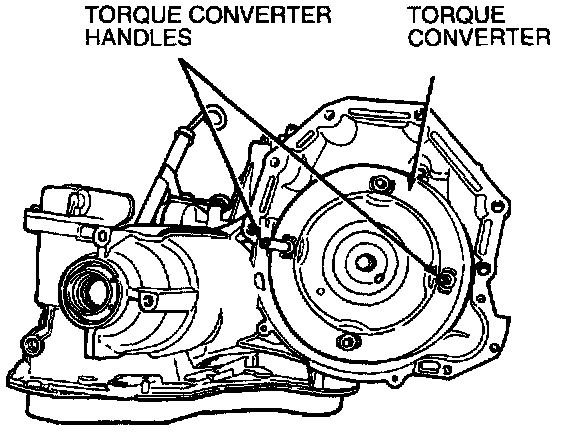 TORQUE CONVERTER HANDLES

TORQUE CONVERTER