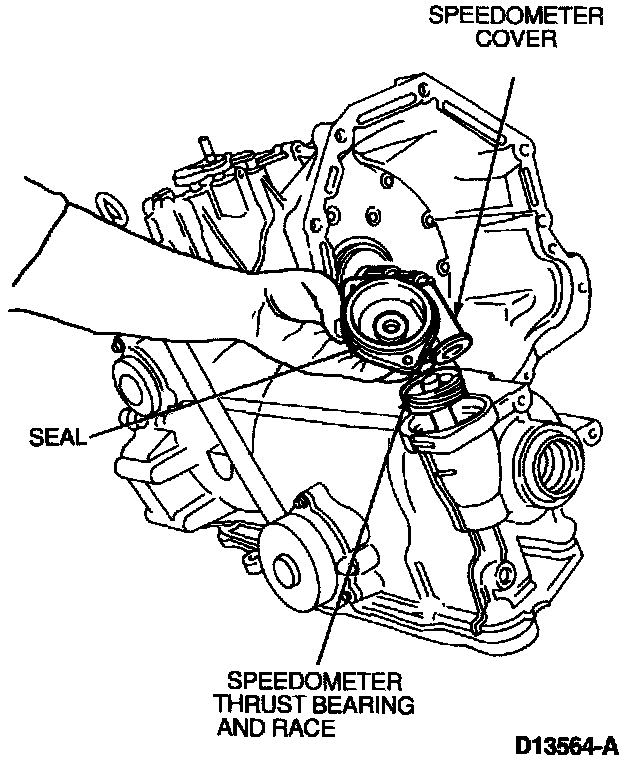 SPEEDOMETER COVER

SEAL

SPEEDOMETER THRUST BEARING AND RACE

D13564-A