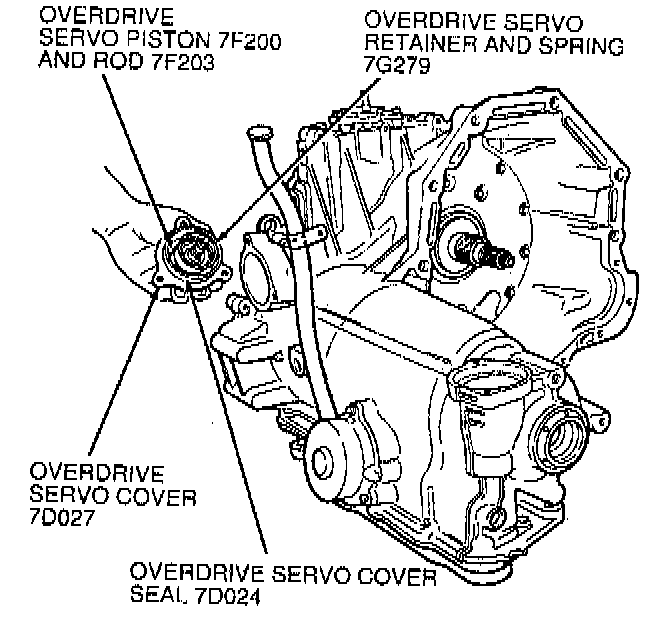 OVERDRIVE SERVO PISTON 7F200 AND ROD 7F203

OVERDRIVE SERVO RETAINER AND SPRING 7G279

OVERDRIVE SERVO COVER 7D027

OVERDRIVE SERVO COVER SEAL 7D024