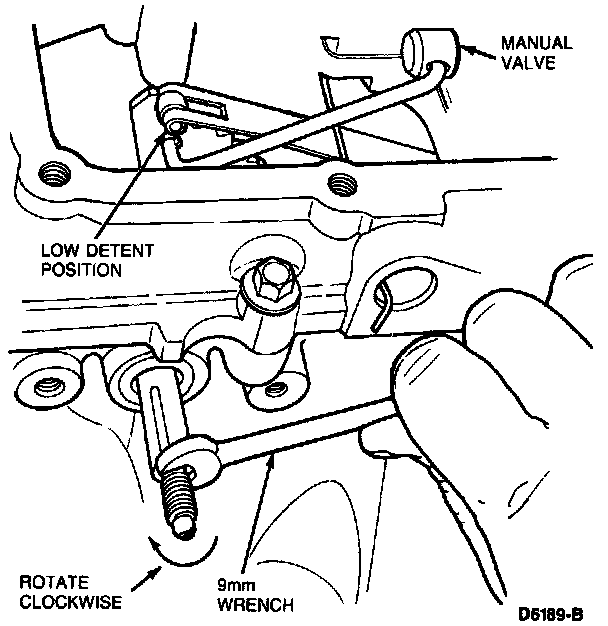 MANUAL VALVE

LOW DETENT POSITION

ROTATE CLOCKWISE

9mm WRENCH

D6189-B