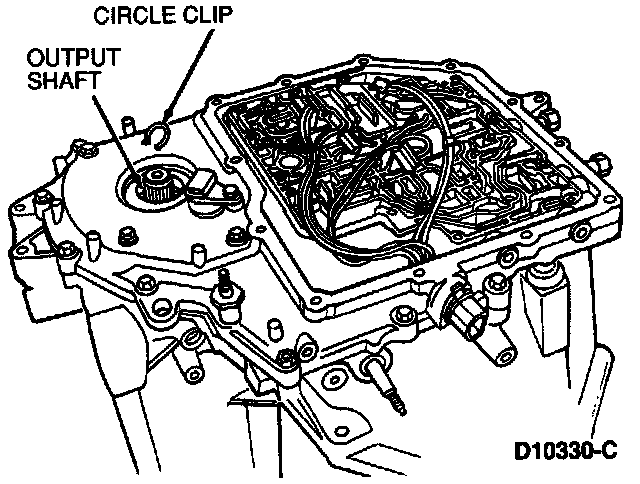 CIRCLE CLIP
OUTPUT SHAFT
D10330-C