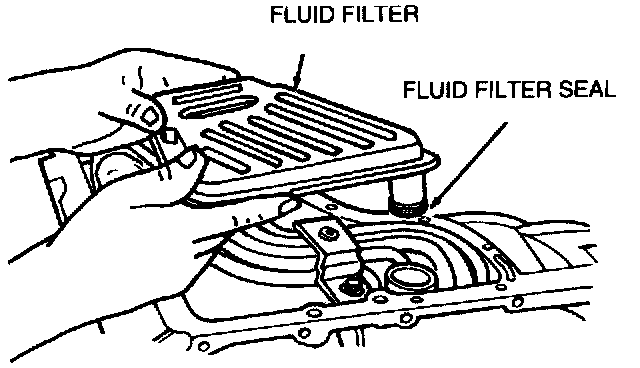 FLUID FILTER

FLUID FILTER SEAL