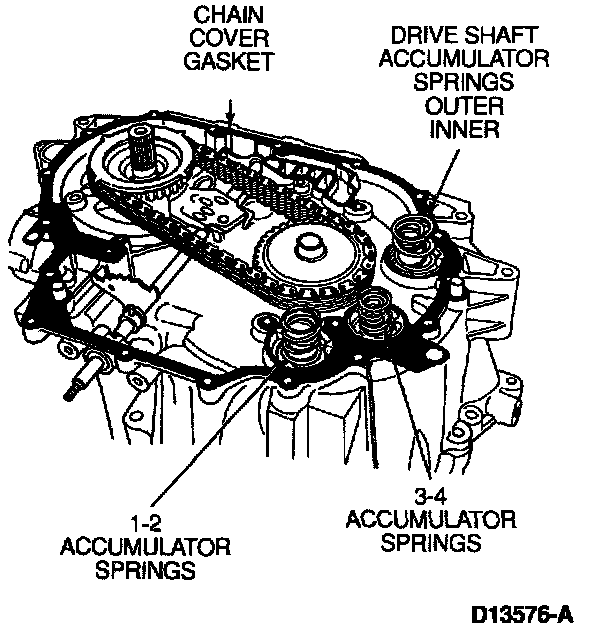 CHAIN COVER GASKET

DRIVE SHAFT ACCUMULATOR SPRINGS OUTER INNER

1-2 ACCUMULATOR SPRINGS

3-4 ACCUMULATOR SPRINGS

D13576-A