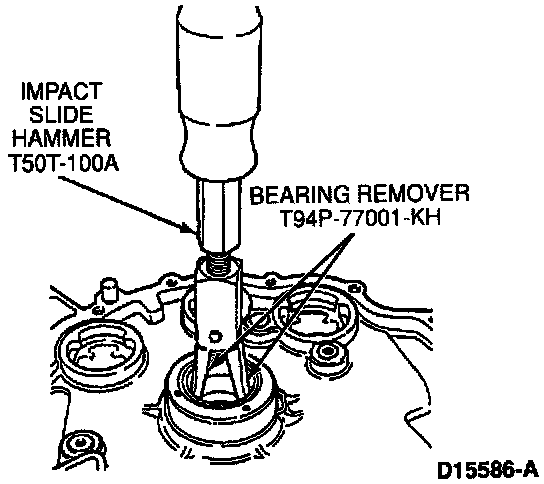 IMPACT SLIDE HAMMER T50T-100A

BEARING REMOVER T94P-77001-KH

D15586-A