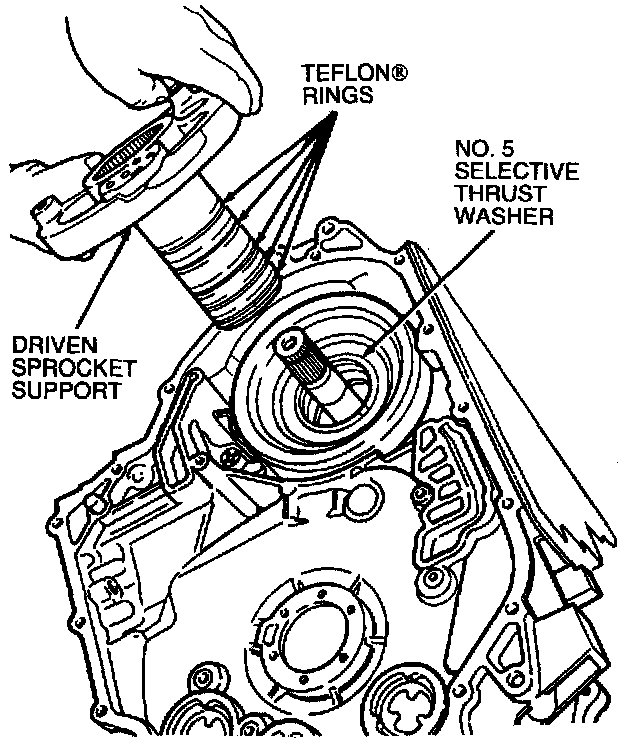 TEFLON® RINGS

NO. 5 SELECTIVE THRUST WASHER

DRIVEN SPROCKET SUPPORT