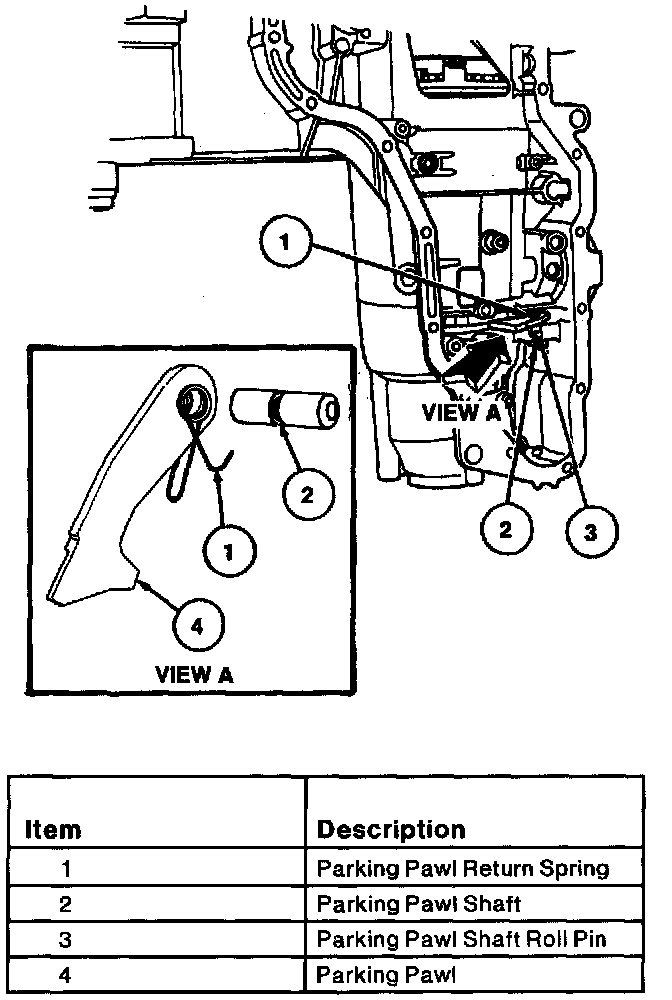 1

VIEW A

2

3

2

1

4

VIEW A

| Item | Description |
|---|---|
| 1 | Parking Pawl Return Spring |
| 2 | Parking Pawl Shaft |
| 3 | Parking Pawl Shaft Roll Pin |
| 4 | Parking Pawl |