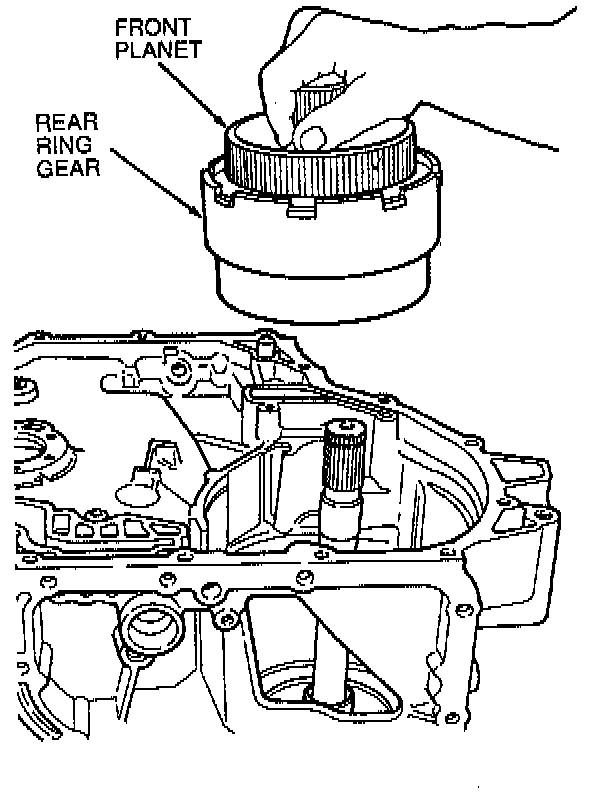 FRONT PLANET

REAR RING GEAR