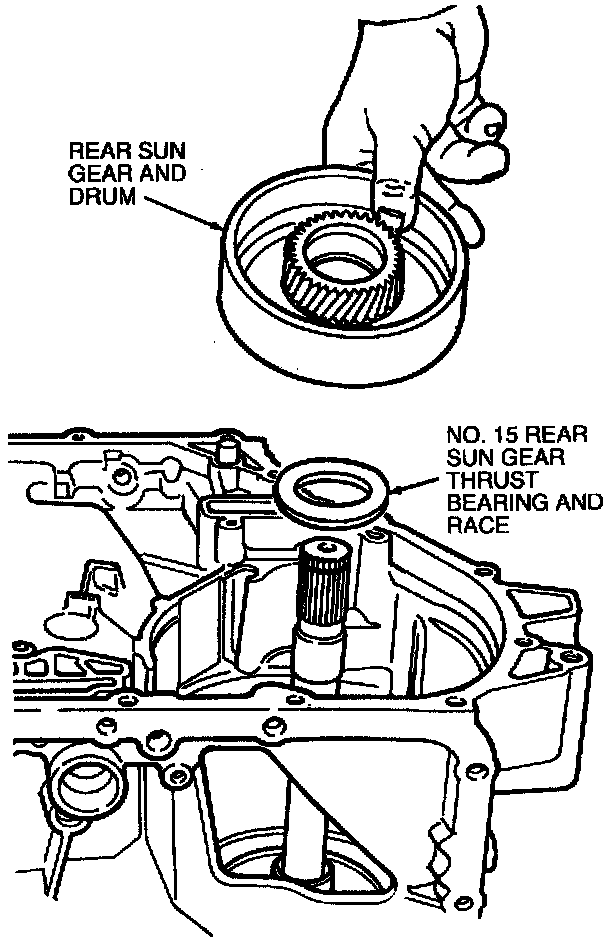 REAR SUN GEAR AND DRUM

NO. 15 REAR SUN GEAR THRUST BEARING AND RACE