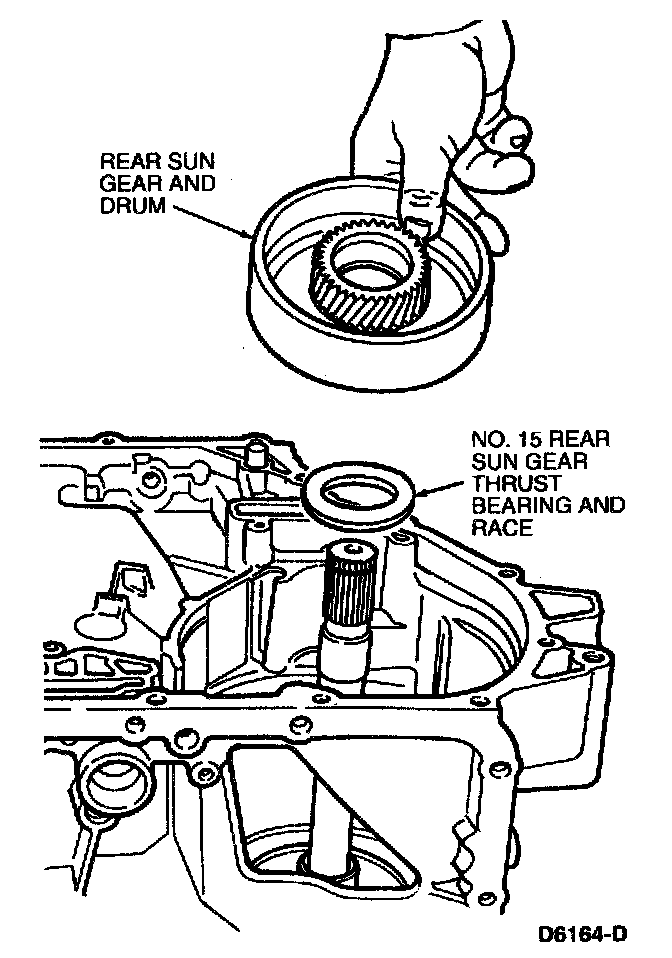 REAR SUN GEAR AND DRUM

NO. 15 REAR SUN GEAR THRUST BEARING AND RACE

D6164-D