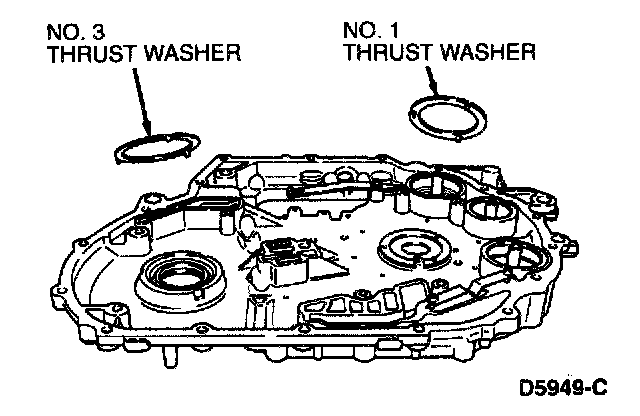 NO. 3
THRUST WASHER

NO. 1
THRUST WASHER

D5949-C