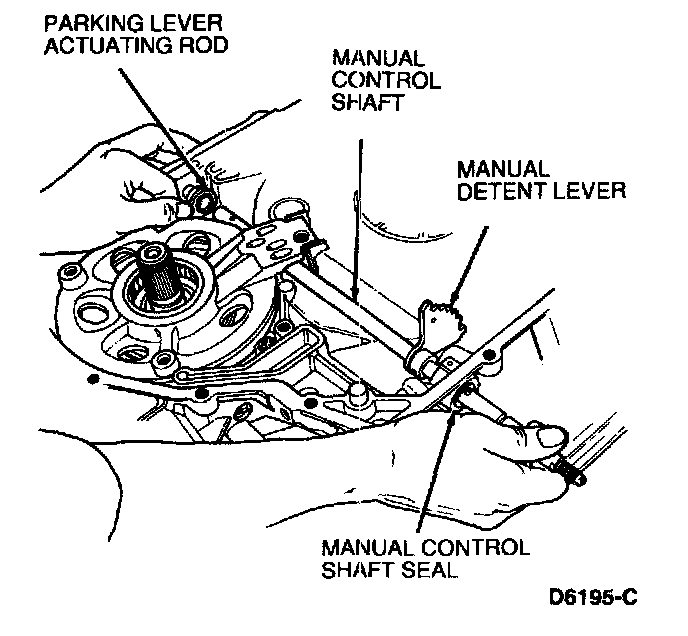 PARKING LEVER ACTUATING ROD

MANUAL CONTROL SHAFT

MANUAL DETENT LEVER

MANUAL CONTROL SHAFT SEAL

D6195-C