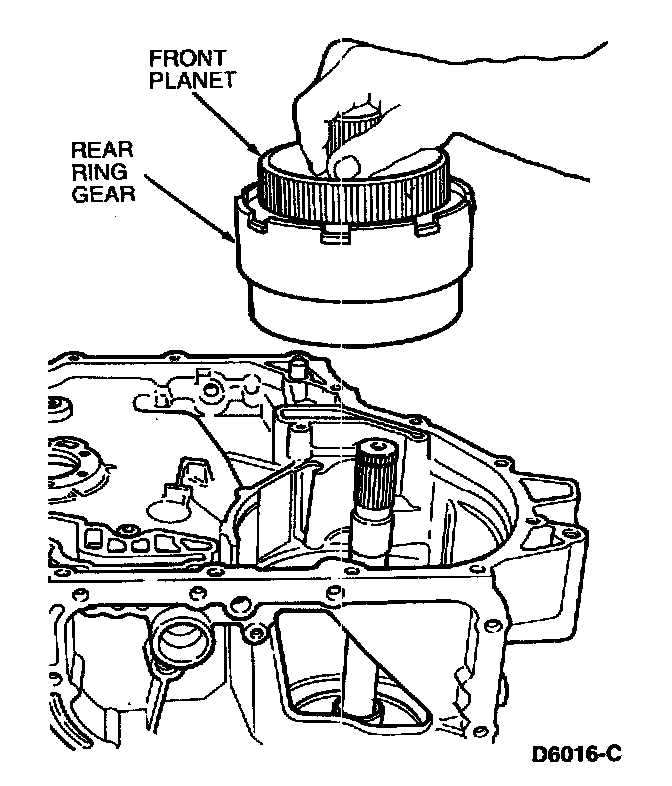 FRONT PLANET

REAR RING GEAR

D6016-C