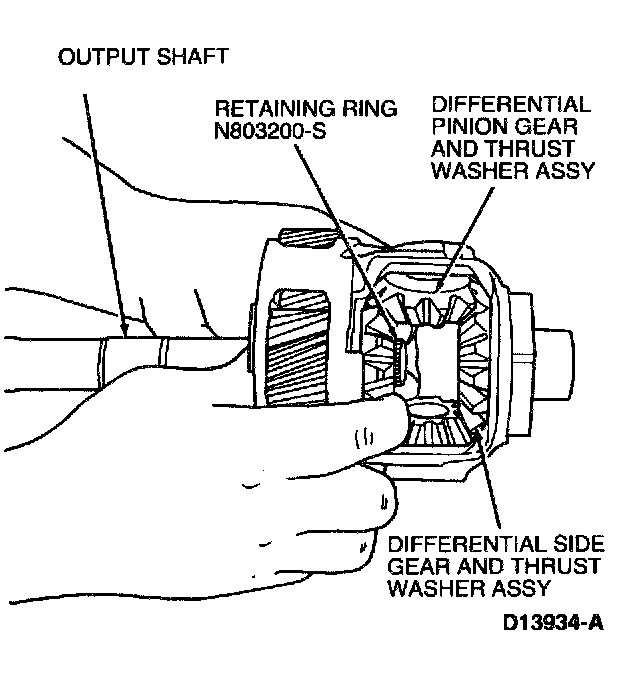 OUTPUT SHAFT

RETAINING RING
N803200-S

DIFFERENTIAL
PINION GEAR
AND THRUST
WASHER ASSY

DIFFERENTIAL SIDE
GEAR AND THRUST
WASHER ASSY

D13934-A