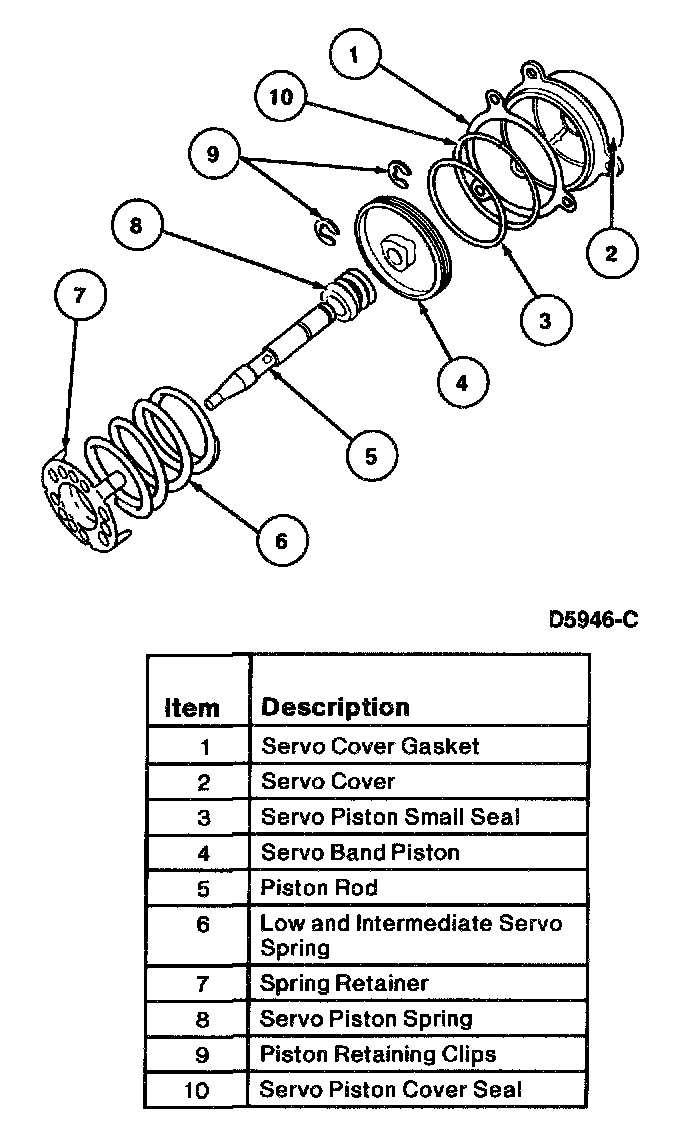 1
10
9
8
7
2
3
4
5
6

D5946-C

| Item | Description |
|---|---|
| 1 | Servo Cover Gasket |
| 2 | Servo Cover |
| 3 | Servo Piston Small Seal |
| 4 | Servo Band Piston |
| 5 | Piston Rod |
| 6 | Low and Intermediate Servo Spring |
| 7 | Spring Retainer |
| 8 | Servo Piston Spring |
| 9 | Piston Retaining Clips |
| 10 | Servo Piston Cover Seal |