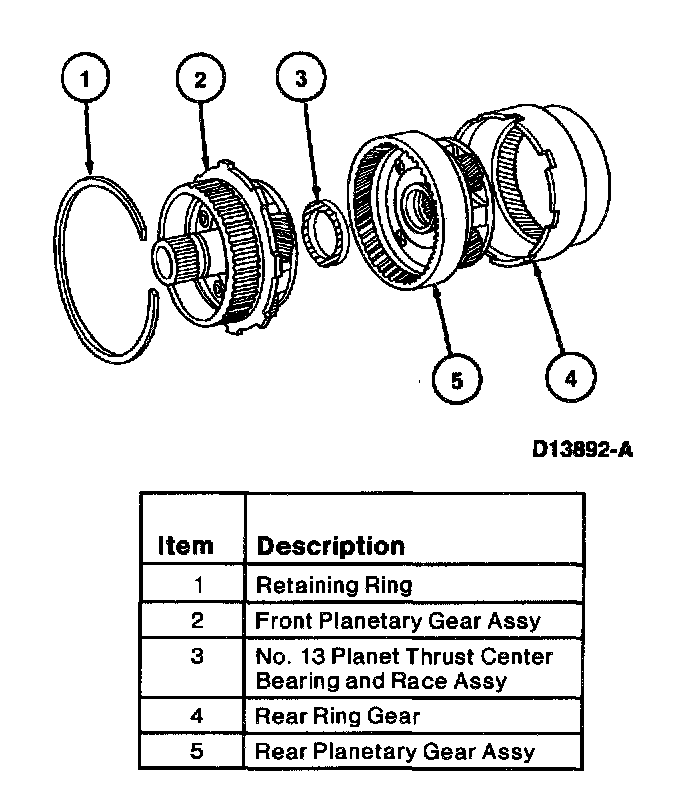 1
2
3
5
4

D13892-A

| Item | Description |
|---|---|
| 1 | Retaining Ring |
| 2 | Front Planetary Gear Assy |
| 3 | No. 13 Planet Thrust Center Bearing and Race Assy |
| 4 | Rear Ring Gear |
| 5 | Rear Planetary Gear Assy |