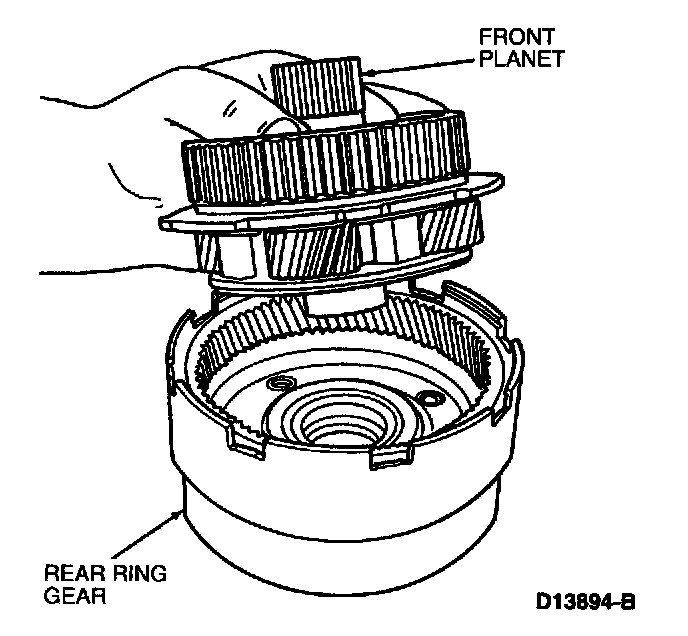 FRONT PLANET

REAR RING GEAR

D13894-B