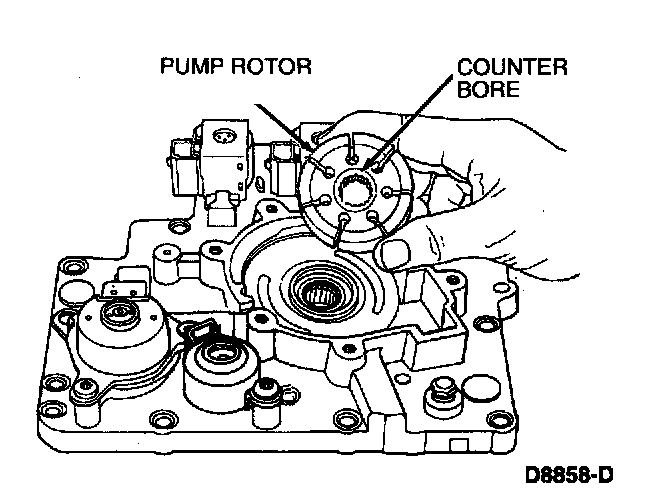 PUMP ROTOR

COUNTER BORE

D8858-D