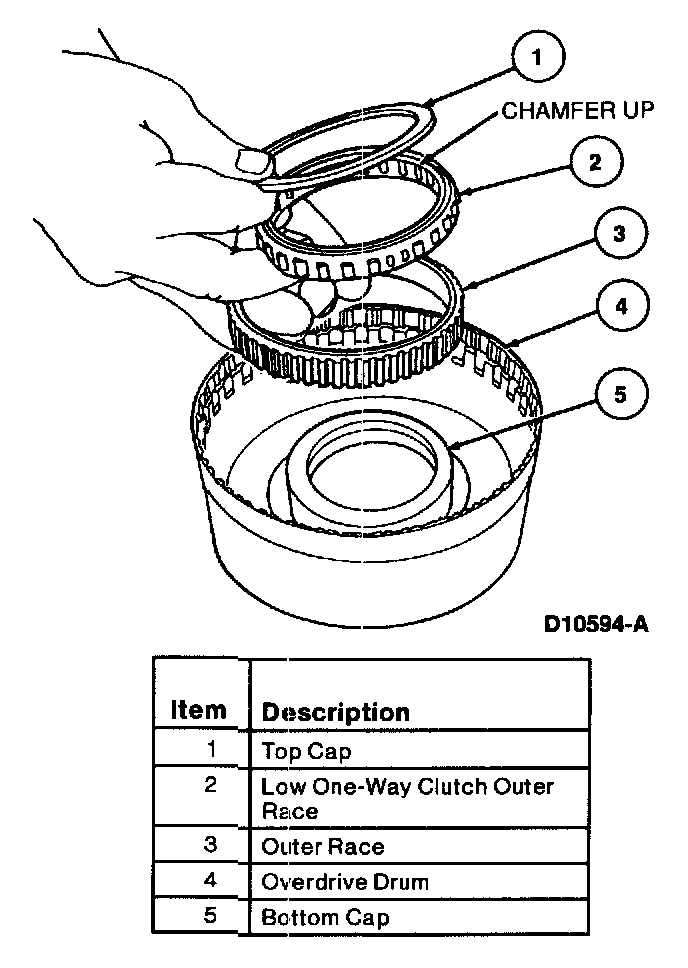 1

CHAMFER UP

2

3

4

5

D10594-A

| Item | Description |
|---|---|
| 1 | Top Cap |
| 2 | Low One-Way Clutch Outer Race |
| 3 | Outer Race |
| 4 | Overdrive Drum |
| 5 | Bottom Cap |