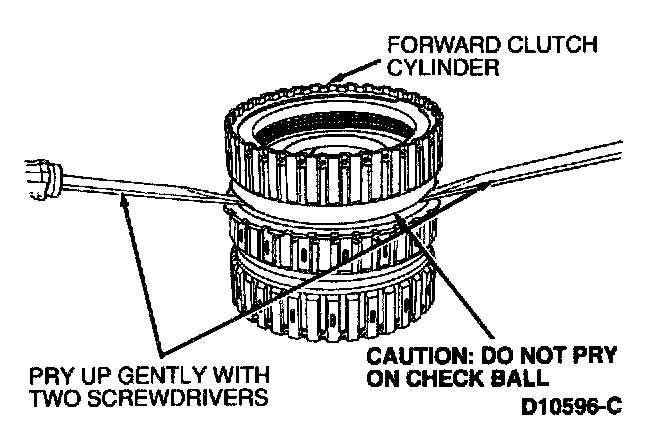 FORWARD CLUTCH CYLINDER

PRY UP GENTLY WITH TWO SCREWDRIVERS

CAUTION: DO NOT PRY ON CHECK BALL

D10596-C