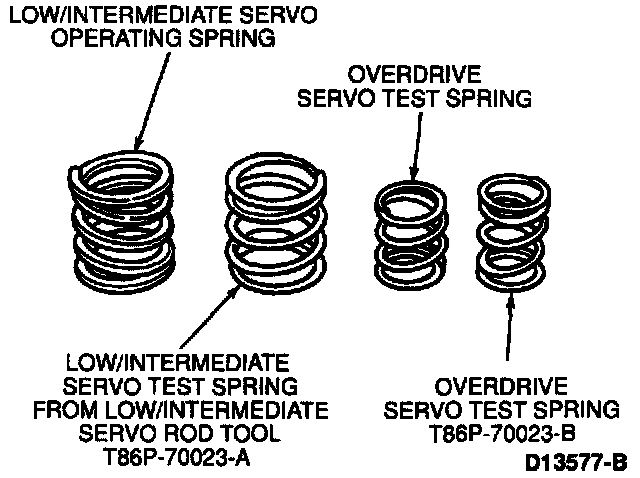 LOW/INTERMEDIATE SERVO OPERATING SPRING

OVERDRIVE SERVO TEST SPRING

LOW/INTERMEDIATE SERVO TEST SPRING FROM LOW/INTERMEDIATE SERVO ROD TOOL T86P-70023-A

OVERDRIVE SERVO TEST SPRING T86P-70023-B

D13577-B