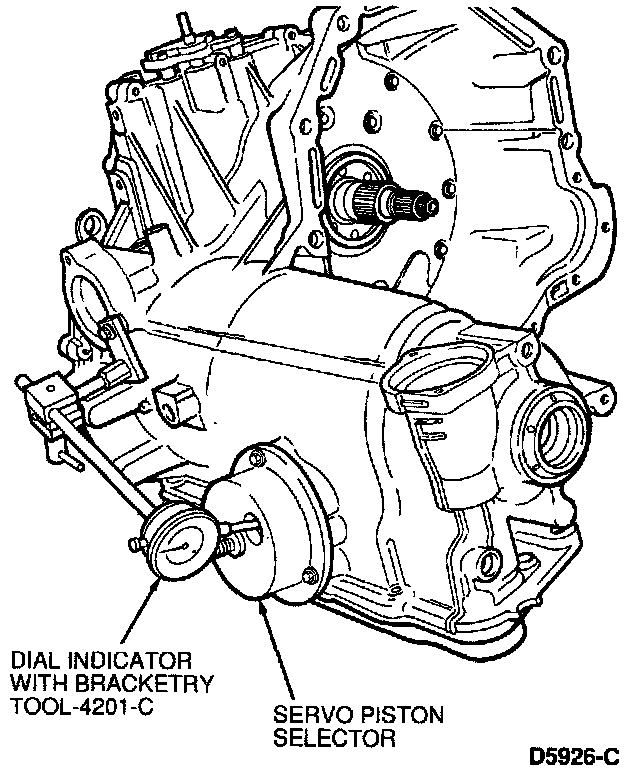 DIAL INDICATOR WITH BRACKETRY TOOL-4201-C

SERVO PISTON SELECTOR

D5926-C