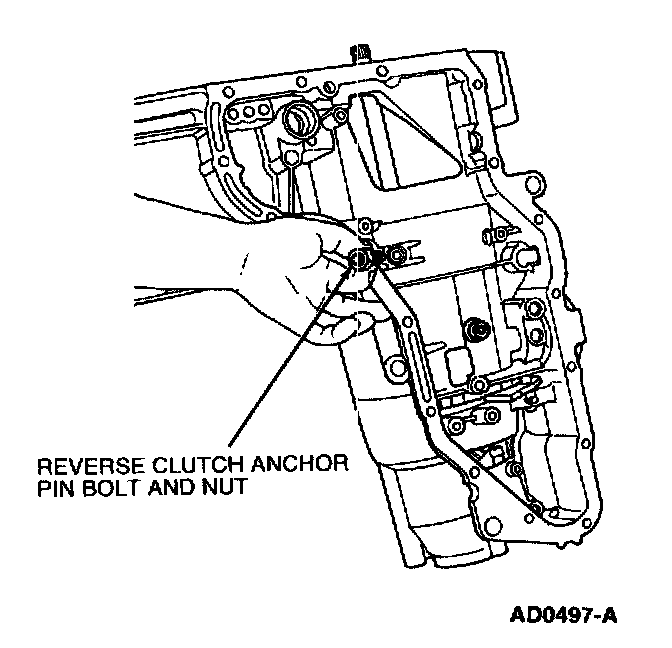 REVERSE CLUTCH ANCHOR PIN BOLT AND NUT

AD0497-A