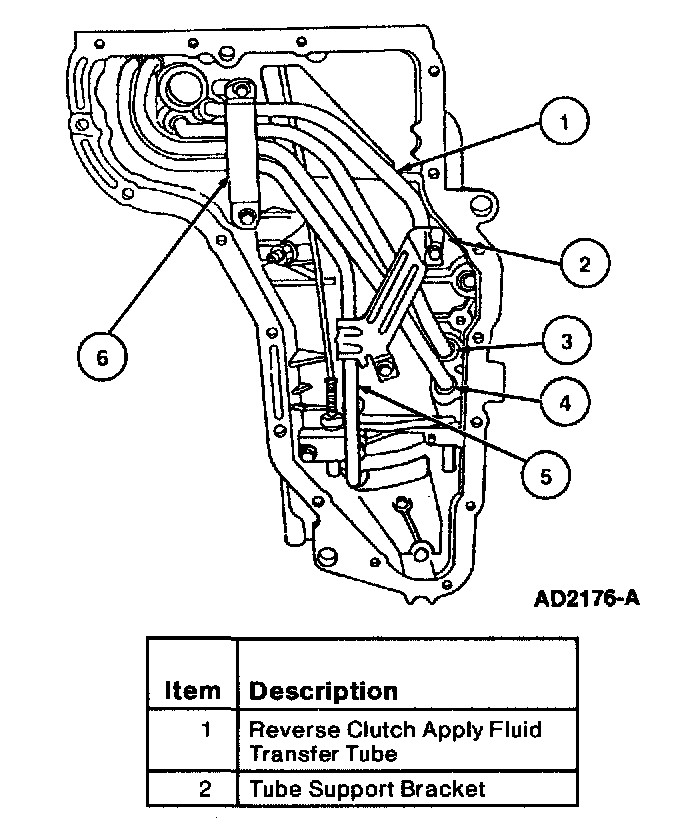 1

2

3

4

5

6

AD2176-A

| Item | Description |
|---|---|
| 1 | Reverse Clutch Apply Fluid Transfer Tube |
| 2 | Tube Support Bracket |