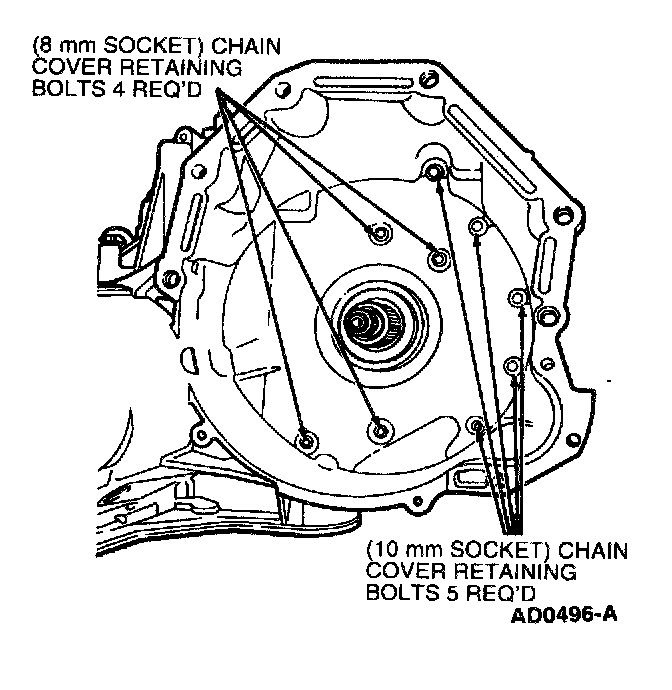 (8 mm SOCKET) CHAIN COVER RETAINING BOLTS 4 REQ'D

(10 mm SOCKET) CHAIN COVER RETAINING BOLTS 5 REQ'D

AD0496-A