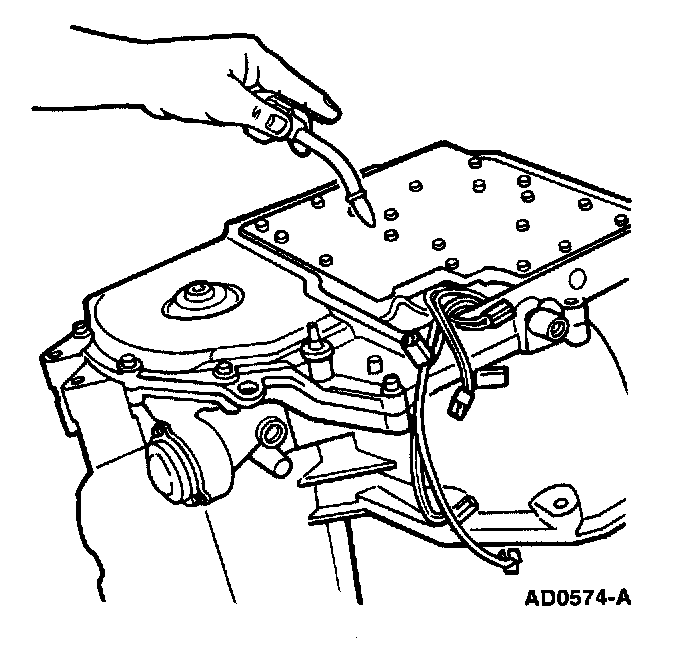 AD0574-A