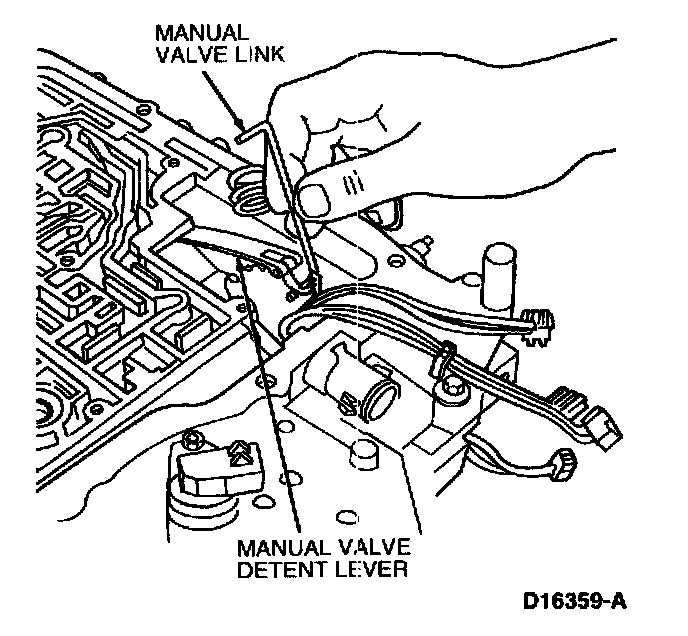 MANUAL VALVE LINK

MANUAL VALVE DETENT LEVER

D16359-A