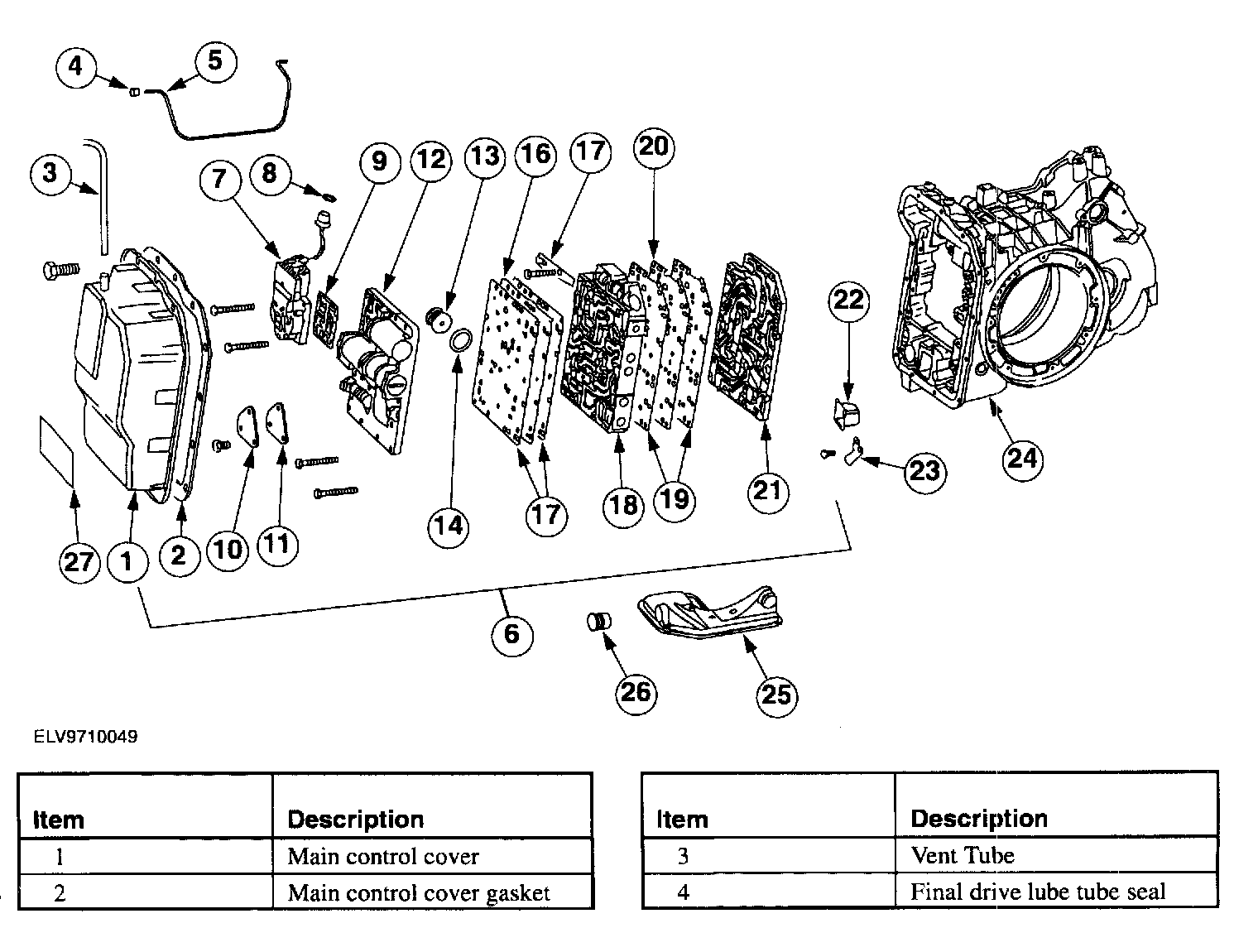 4 5 3 7 8 9 12 13 16 17 20 22 24 23 27 1 2 10 11 14 17 18 19 21 6 26 25

ELV9710049

| Item | Description |
|---|---|
| 1 | Main control cover |
| 2 | Main control cover gasket |

| Item | Description |
|---|---|
| 3 | Vent Tube |
| 4 | Final drive lube tube seal |