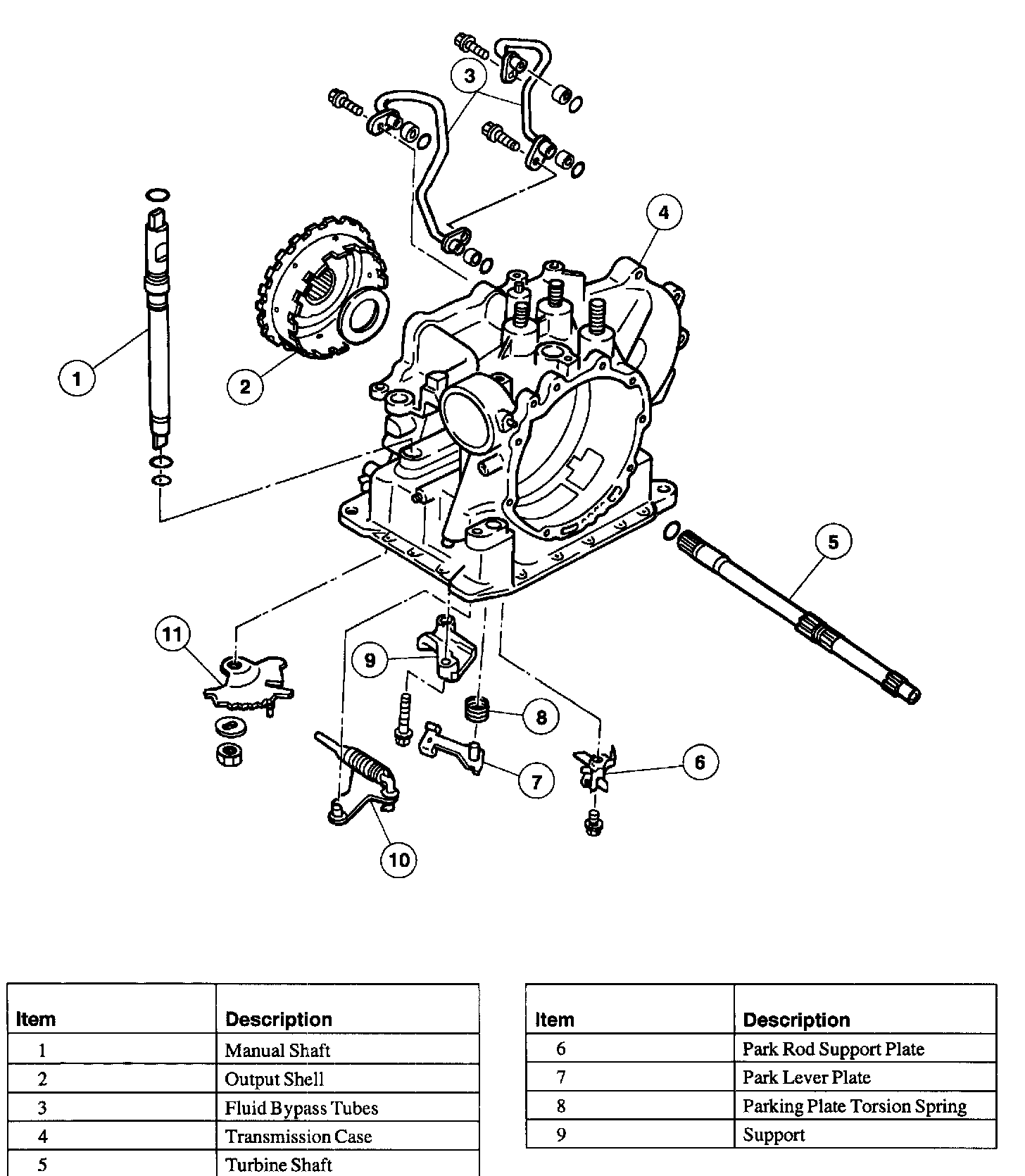 3

4

1

2

5

11

9

8

7

6

10

| Item | Description |
|---|---|
| 1 | Manual Shaft |
| 2 | Output Shell |
| 3 | Fluid Bypass Tubes |
| 4 | Transmission Case |
| 5 | Turbine Shaft |

| Item | Description |
|---|---|
| 6 | Park Rod Support Plate |
| 7 | Park Lever Plate |
| 8 | Parking Plate Torsion Spring |
| 9 | Support |